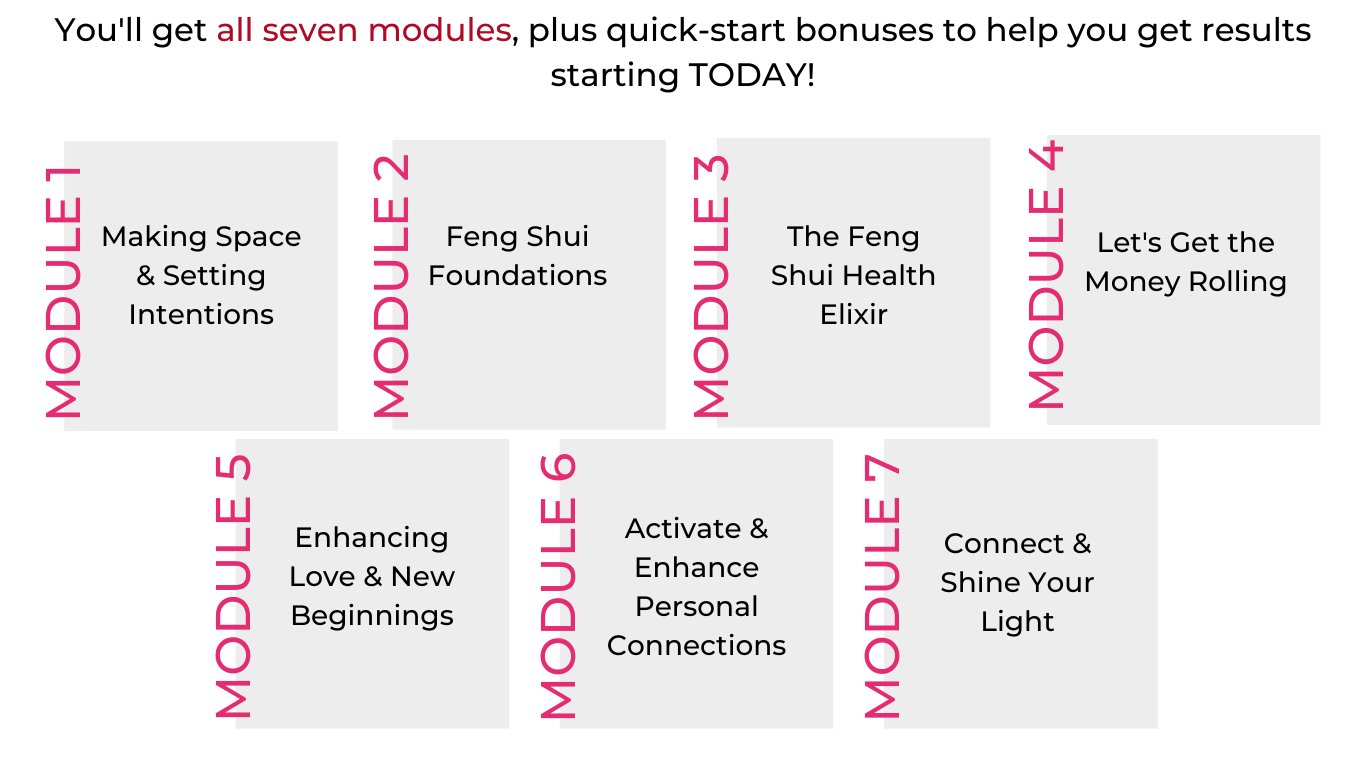 You'll get all seven modules, plus quick-start bonuses to help you get results starting TODAY!

MODULE 1

Making Space & Setting Intentions

MODULE 2

Feng Shui Foundations

MODULE 3

The Feng Shui Health Elixir

MODULE 4

Let's Get the Money Rolling

MODULE 5

Enhancing Love & New Beginnings

MODULE 6

Activate & Enhance Personal Connections

MODULE 7

Connect & Shine Your Light